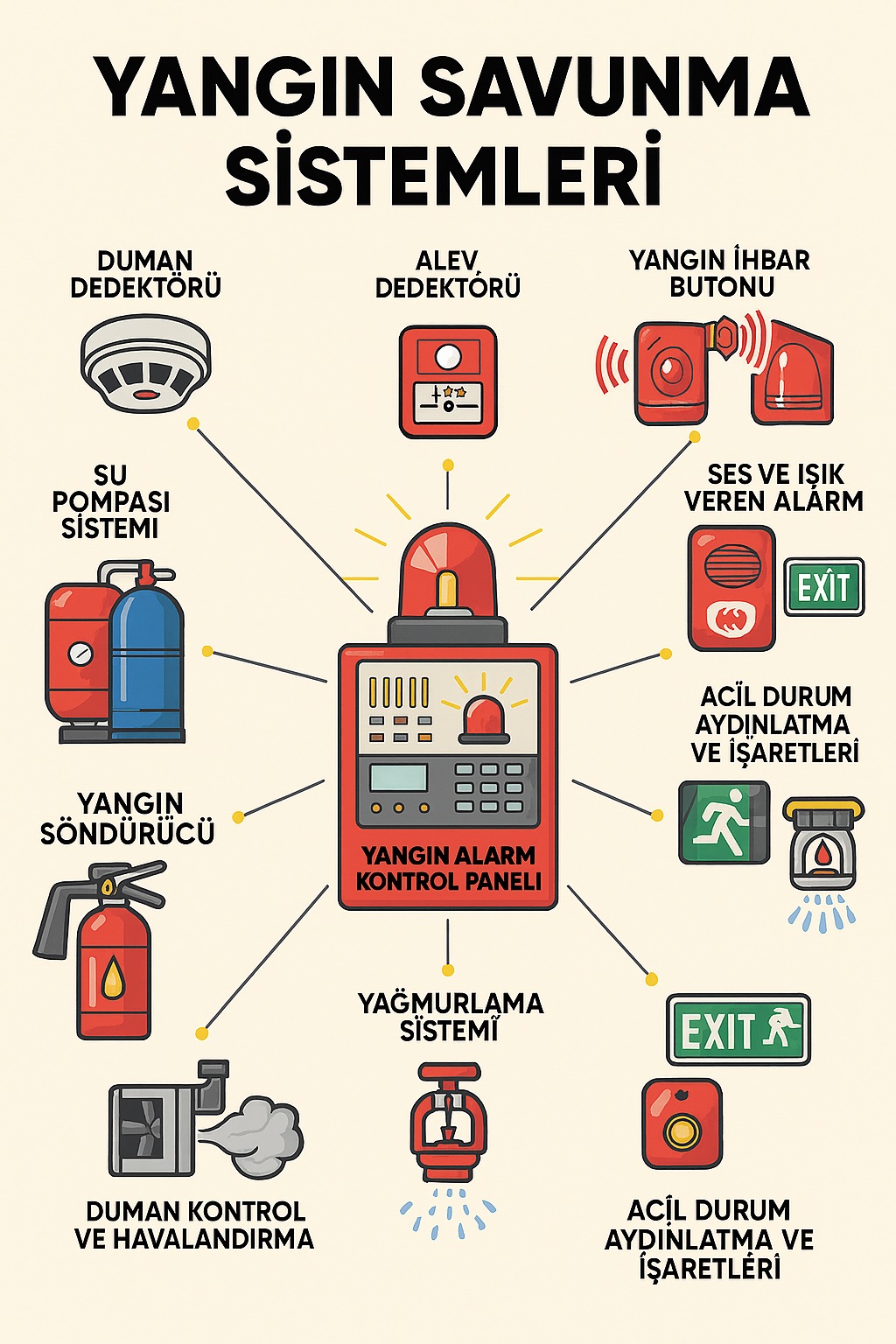 YANGIN SAVUNMA SİSTEMLERİ

DUMAN DEDEKTÖRÜ

ALEV DEDEKTÖRÜ

YANGIN İHBAR BUTONU

SU POMPASI SİSTEMİ

SES VE IŞIK VEREN ALARM

EXİT

ACİL DURUM AYDINLATMA VE İŞARETLERİ

YANGIN SÖNDÜRÜCÜ

YANGIN ALARM KONTROL PANELİ

YAĞMURLAMA SİSTEMİ

EXIT

DUMAN KONTROL VE HAVALANDIRMA

ACİL DURUM AYDINLATMA VE İŞARETLERİ