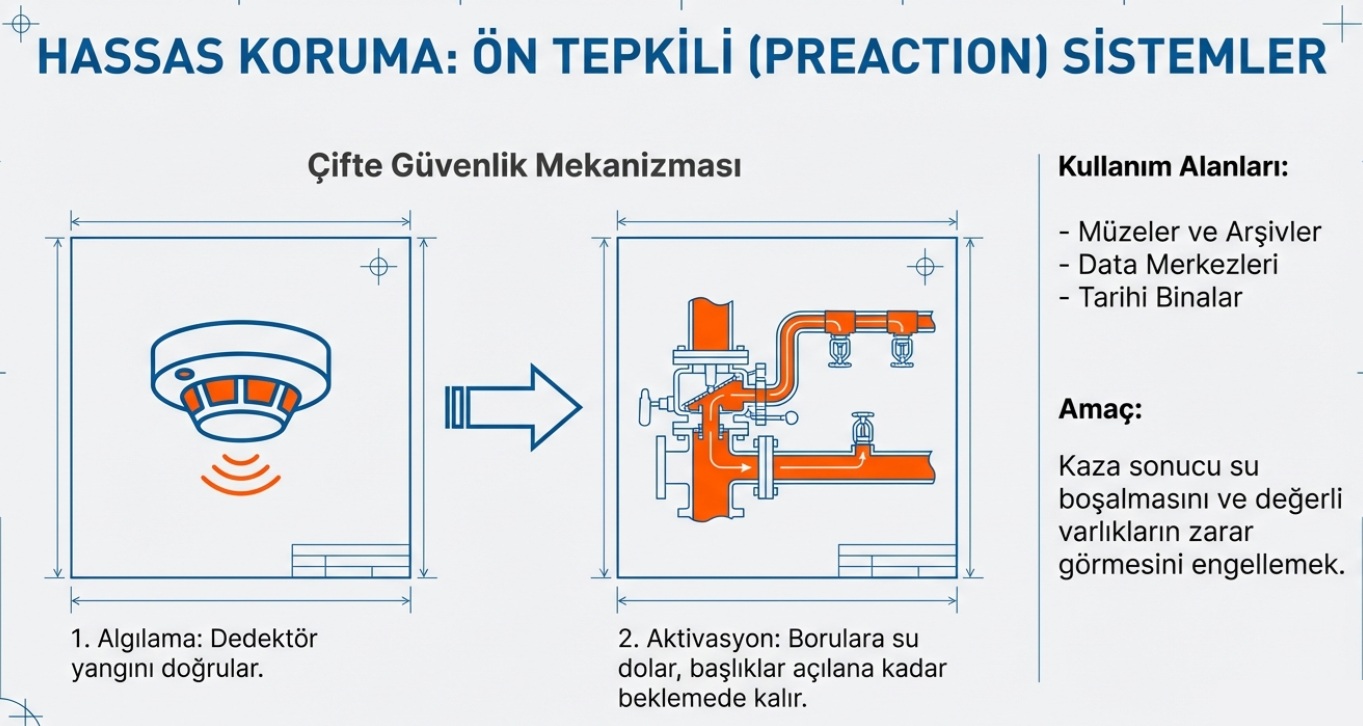 HASSAS KORUMA: ÖN TEPKİLİ (PREACTION) SİSTEMLER

Çifte Güvenlik Mekanizması

1. Algılama: Dedektör yangını doğrular.

2. Aktivasyon: Borulara su dolar, başlıklar açılana kadar beklemede kalır.

Kullanım Alanları:

- Müzeler ve Arşivler
- Data Merkezleri
- Tarihi Binalar

Amaç:

Kaza sonucu su boşalmasını ve değerli varlıkların zarar görmesini engellemek.